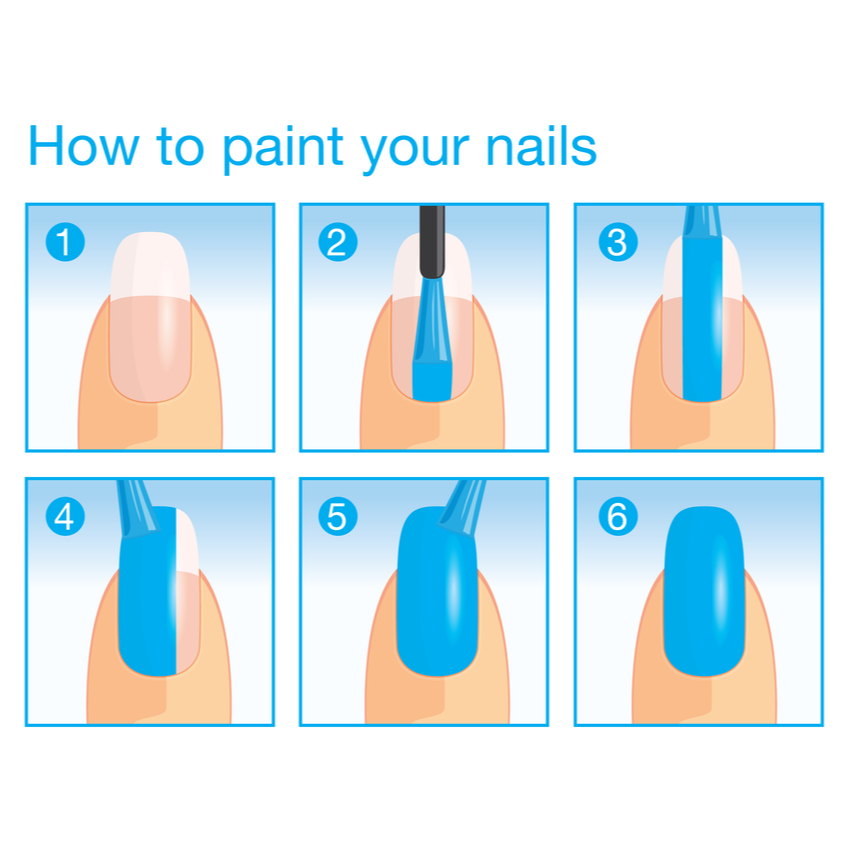 How to paint your nails

1

2

3

4

5

6